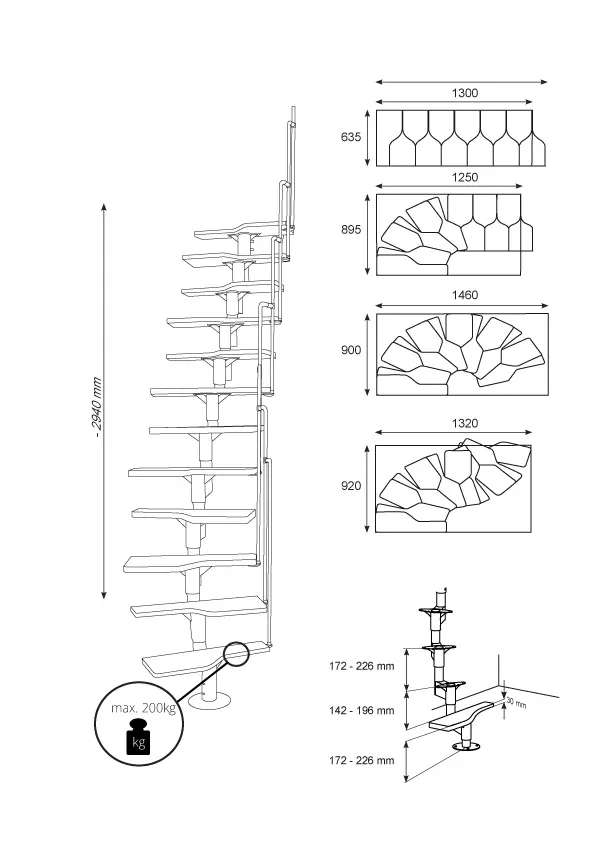 - 2940 mm

max. 200kg

kg

1300

635

1250

895

1460

900

1320

920

172 - 226 mm

142 - 196 mm

172 - 226 mm

30 mm